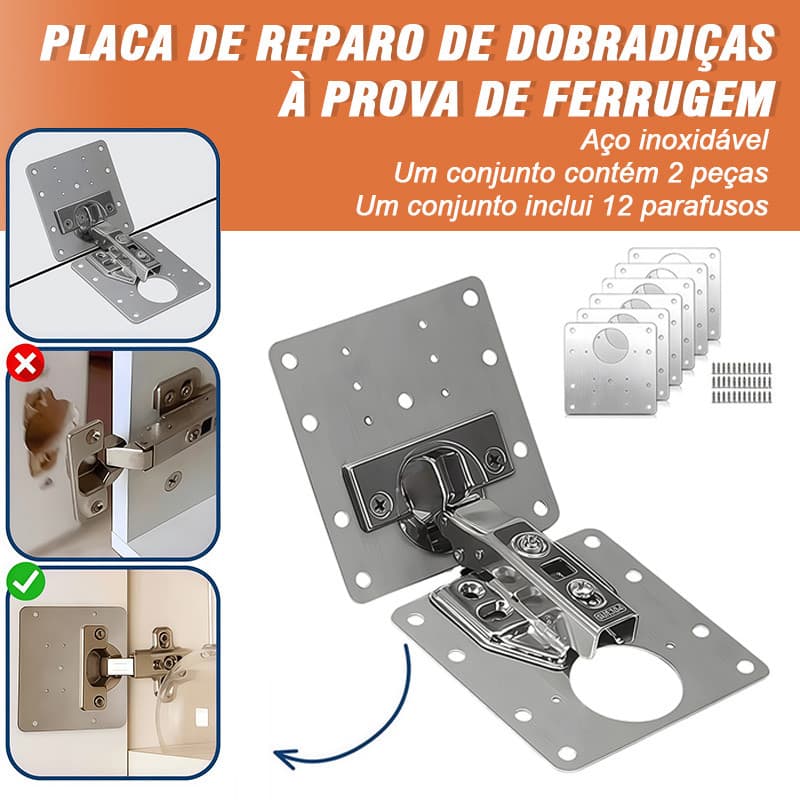 PLACA DE REPARO DE DOBRADIÇAS À PROVA DE FERRUGEM

Aço inoxidável
Um conjunto contém 2 peças
Um conjunto inclui 12 parafusos