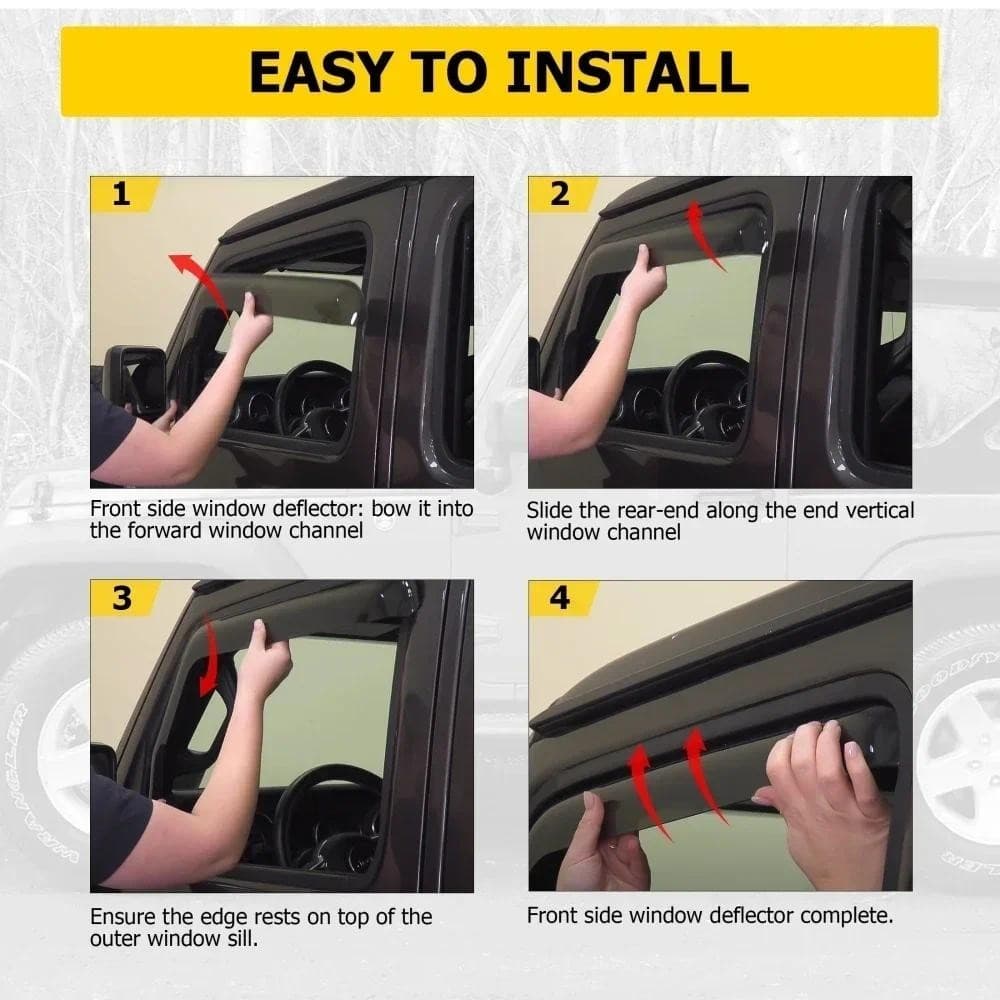 EASY TO INSTALL

1

Front side window deflector: bow it into the forward window channel

2

Slide the rear-end along the end vertical window channel

3

Ensure the edge rests on top of the outer window sill.

4

Front side window deflector complete.