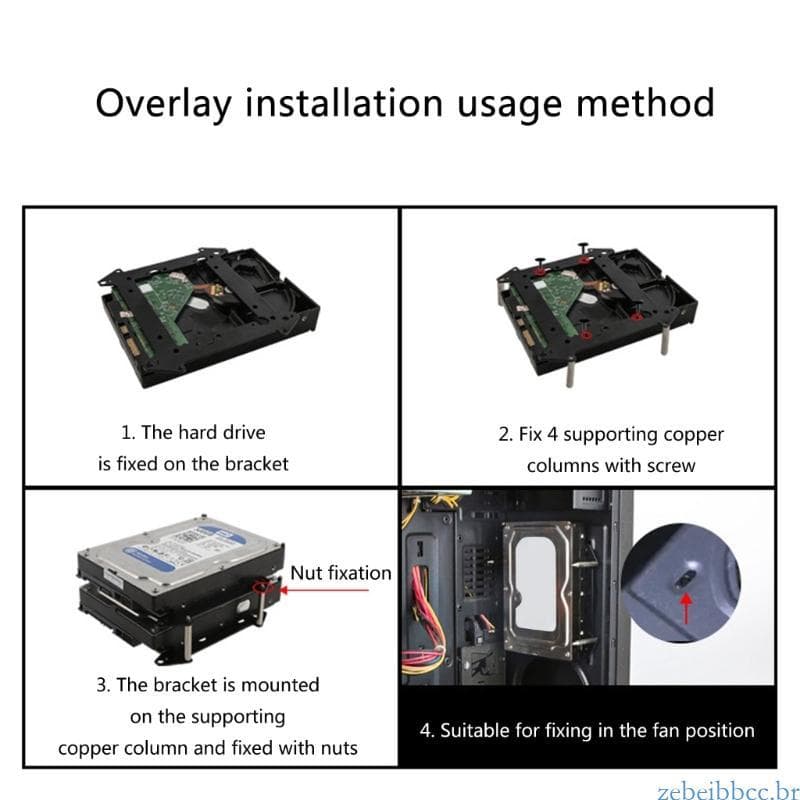 Overlay installation usage method

1. The hard drive is fixed on the bracket

2. Fix 4 supporting copper columns with screw

Nut fixation

3. The bracket is mounted on the supporting copper column and fixed with nuts

4. Suitable for fixing in the fan position

zebeibbcc.br