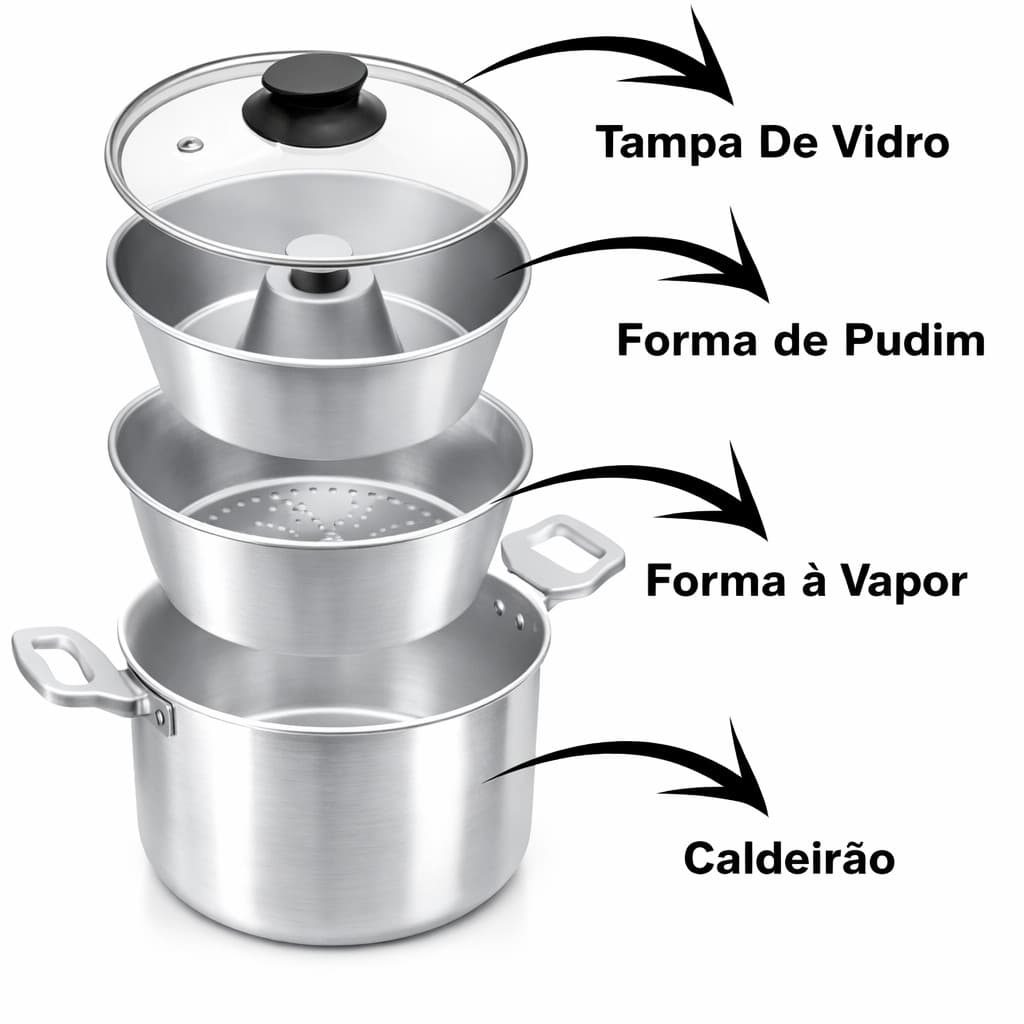 Tampa De Vidro

Forma de Pudim

Forma à Vapor

Caldeirão