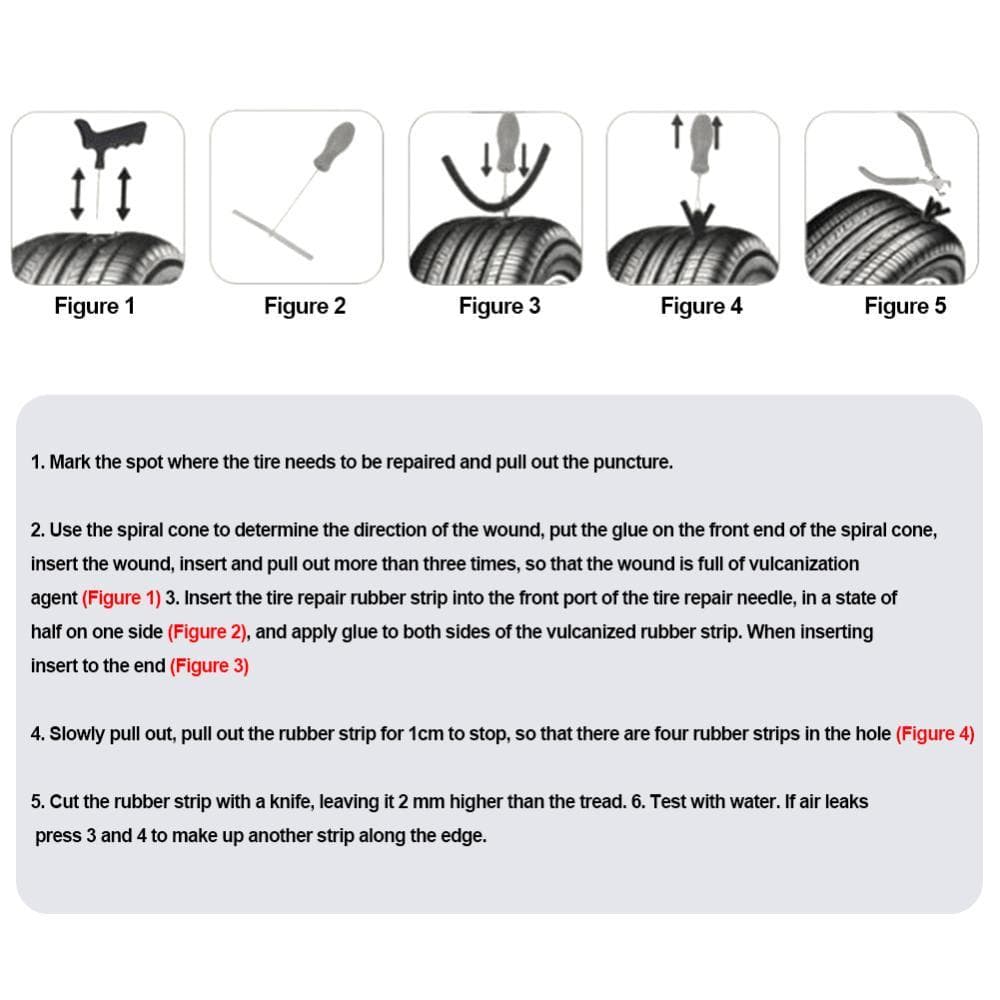 Figure 1
Figure 2
Figure 3
Figure 4
Figure 5

1. Mark the spot where the tire needs to be repaired and pull out the puncture.

2. Use the spiral cone to determine the direction of the wound, put the glue on the front end of the spiral cone, insert the wound, insert and pull out more than three times, so that the wound is full of vulcanization agent (Figure 1) 3. Insert the tire repair rubber strip into the front port of the tire repair needle, in a state of half on one side (Figure 2), and apply glue to both sides of the vulcanized rubber strip. When inserting insert to the end (Figure 3)

4. Slowly pull out, pull out the rubber strip for 1cm to stop, so that there are four rubber strips in the hole (Figure 4)

5. Cut the rubber strip with a knife, leaving it 2 mm higher than the tread. 6. Test with water. If air leaks press 3 and 4 to make up another strip along the edge.