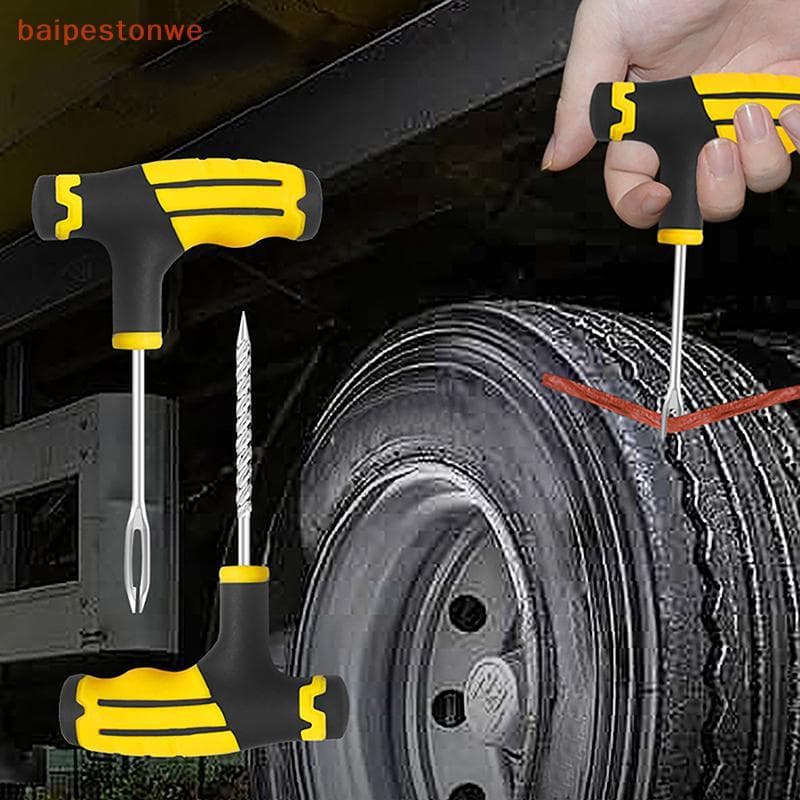 baipestonwe