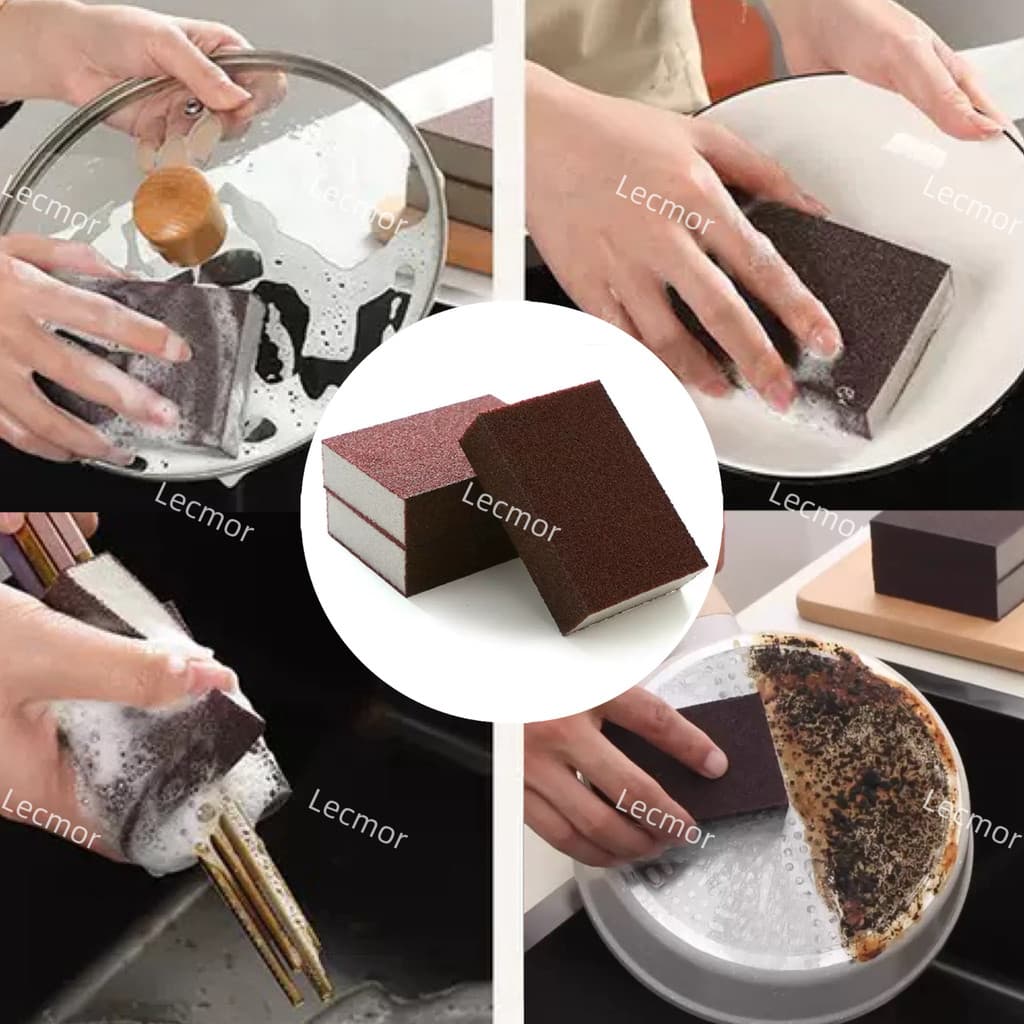 Lecmor Lecmor Lecmor Lecmor
Lecmor Lecmor Lecmor
Lecmor Lecmor Lecmor Lecmor