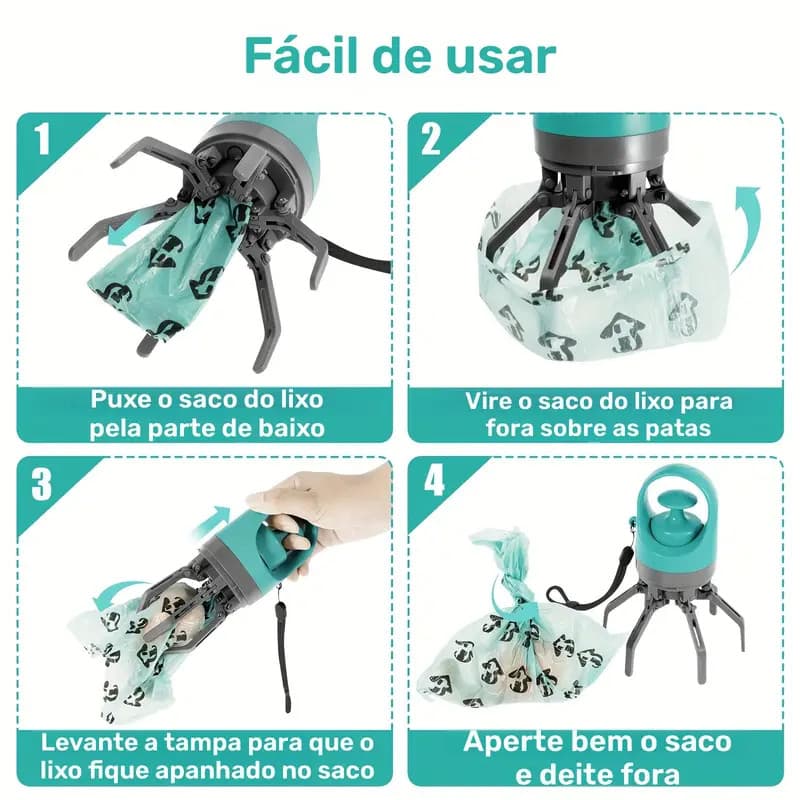 Fácil de usar

1

Puxe o saco do lixo pela parte de baixo

2

Vire o saco do lixo para fora sobre as patas

3

Levante a tampa para que o lixo fique apanhado no saco

4

Aperte bem o saco e deite fora