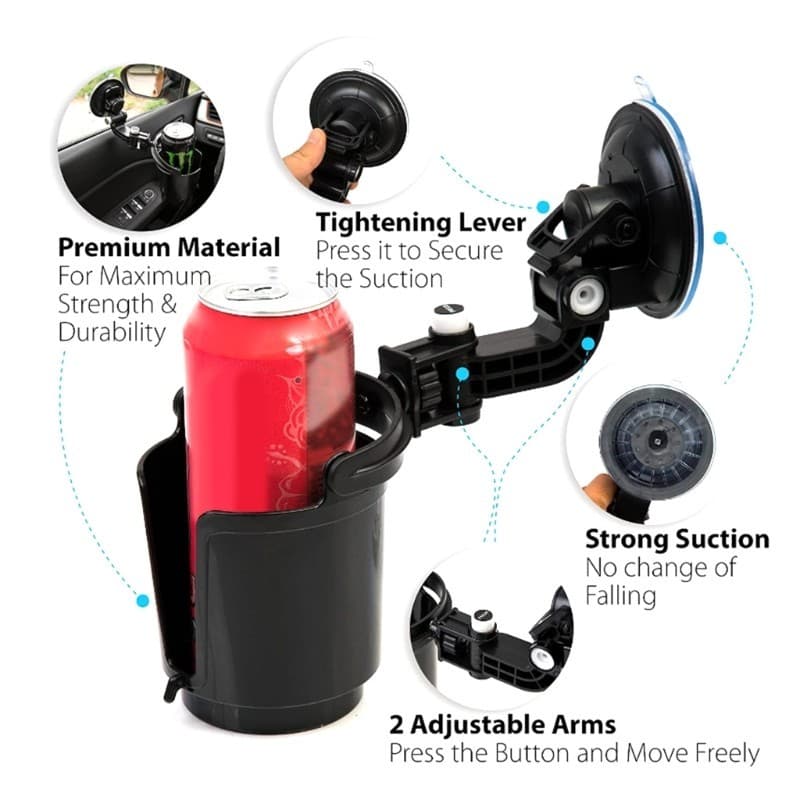 Premium Material
For Maximum Strength & Durability

Tightening Lever
Press it to Secure the Suction

Strong Suction
No change of Falling

2 Adjustable Arms
Press the Button and Move Freely