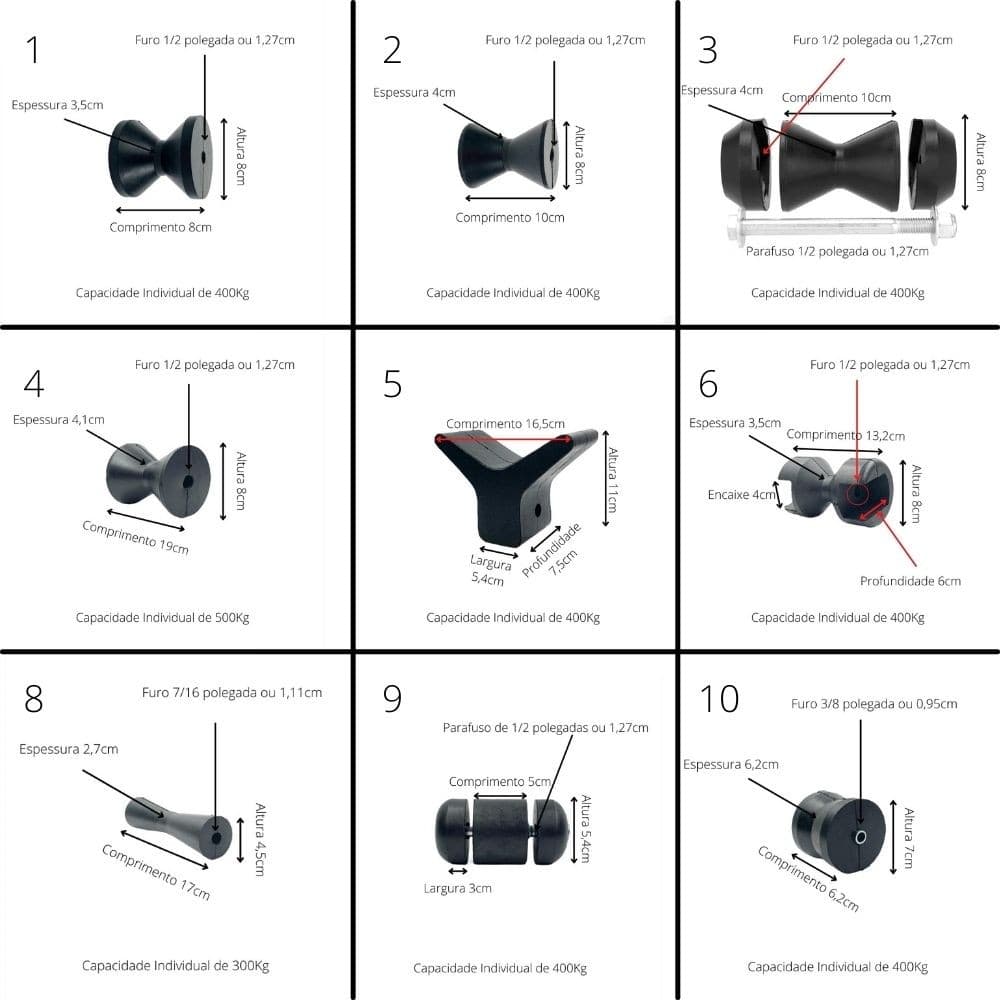 1
Furo 1/2 polegada ou 1,27cm
Espessura 3,5cm
Altura 8cm
Comprimento 8cm
Capacidade Individual de 400Kg

2
Furo 1/2 polegada ou 1,27cm
Espessura 4cm
Altura 8cm
Comprimento 10cm
Capacidade Individual de 400Kg

3
Furo 1/2 polegada ou 1,27cm
Espessura 4cm
Comprimento 10cm
Altura 8cm
Parafuso 1/2 polegada ou 1,27cm
Capacidade Individual de 400Kg

4
Furo 1/2 polegada ou 1,27cm
Espessura 4,1cm
Altura 8cm
Comprimento 19cm
Capacidade Individual de 500Kg

5
Comprimento 16,5cm
Altura 11cm
Largura 5,4cm
Profundidade 7,5cm
Capacidade Individual de 400Kg

6
Furo 1/2 polegada ou 1,27cm
Espessura 3,5cm
Comprimento 13,2cm
Encaixe 4cm
Altura 8cm
Profundidade 6cm
Capacidade Individual de 400Kg

8
Furo 7/16 polegada ou 1,11cm
Espessura 2,7cm
Altura 4,5cm
Comprimento 17cm
Capacidade Individual de 300Kg

9
Parafuso de 1/2 polegadas ou 1,27cm
Comprimento 5cm
Altura 5,4cm
Largura 3cm
Capacidade Individual de 400Kg

10
Furo 3/8 polegada ou 0,95cm
Espessura 6,2cm
Altura 7cm
Comprimento 6,2cm
Capacidade Individual de 400Kg