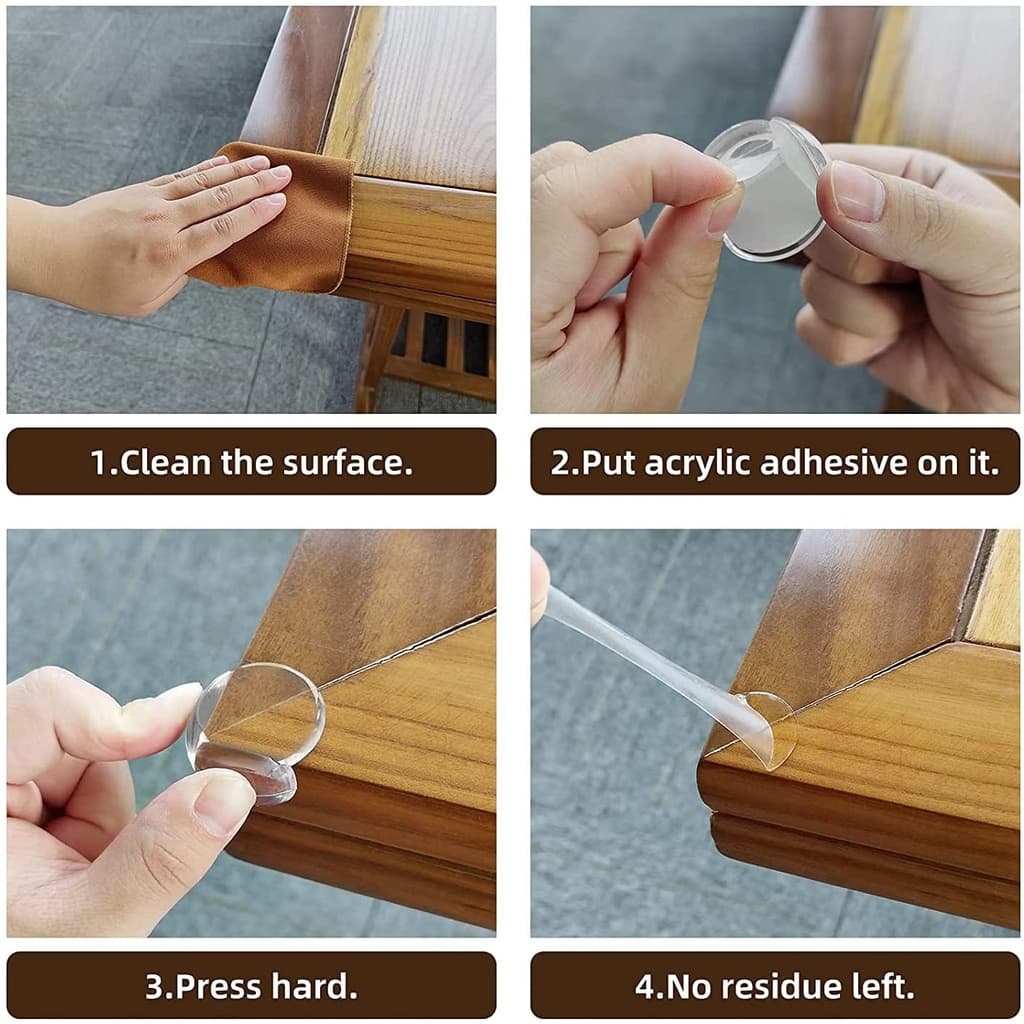 1.Clean the surface.

2.Put acrylic adhesive on it.

3.Press hard.

4.No residue left.