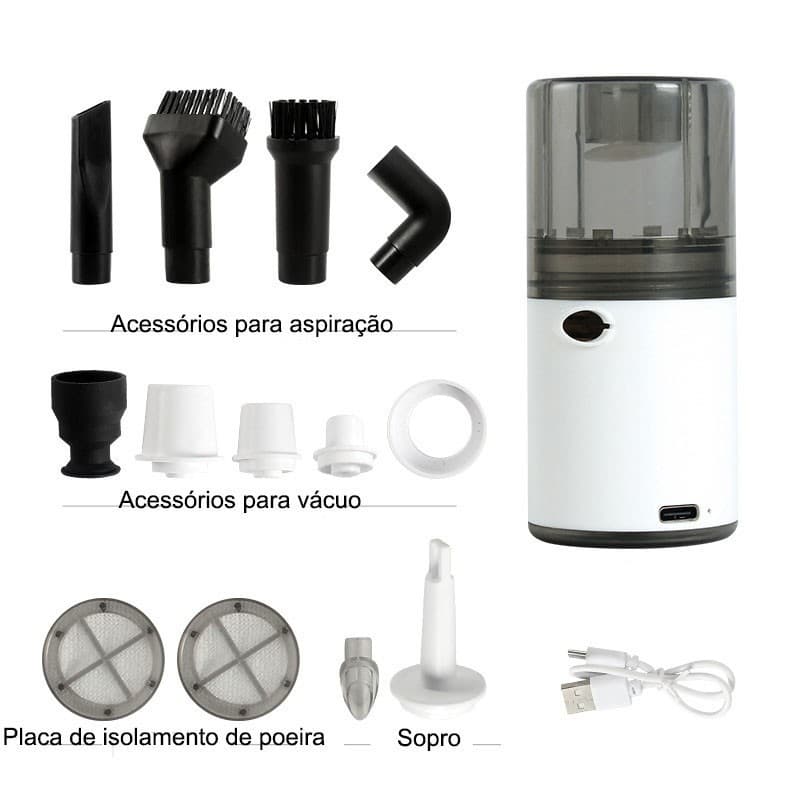 Acessórios para aspiração

Acessórios para vácuo

Placa de isolamento de poeira

Sopro