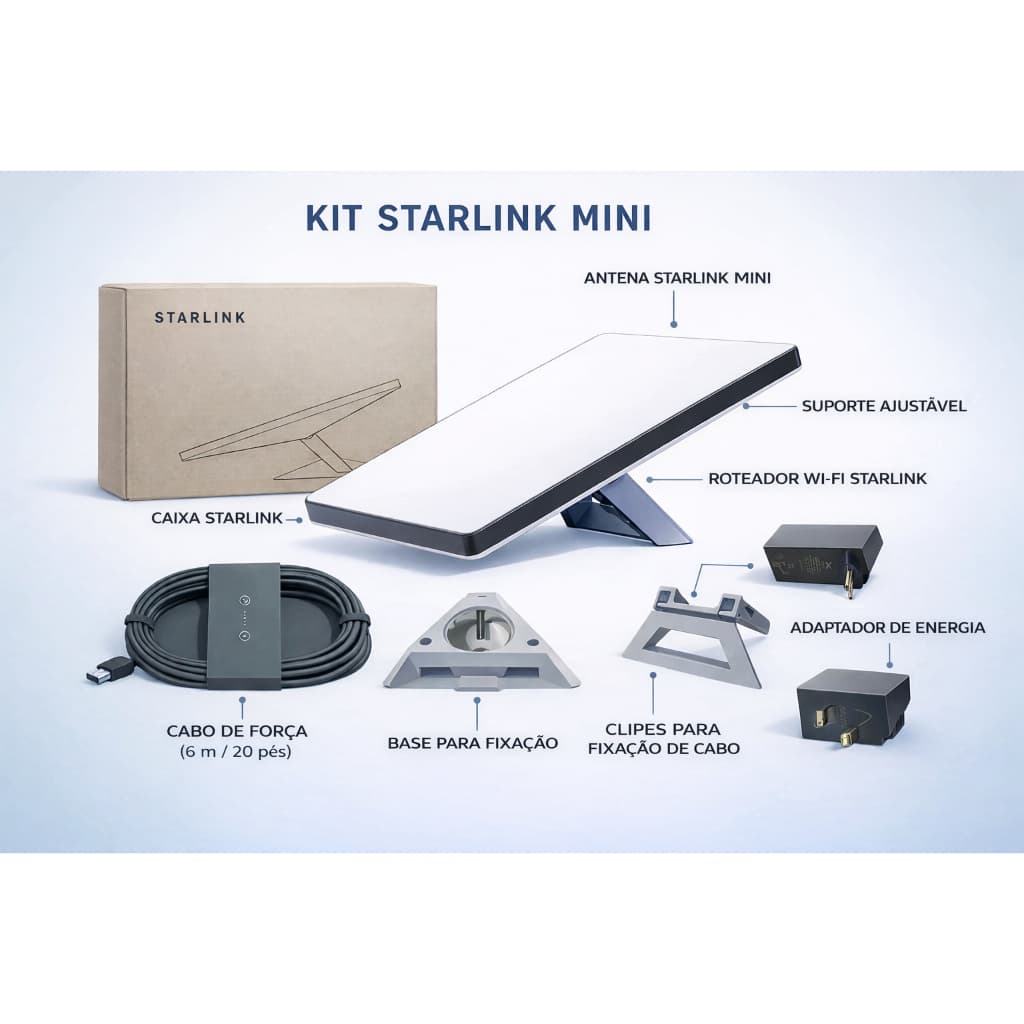 KIT STARLINK MINI

STARLINK

ANTENA STARLINK MINI

SUPORTE AJUSTÁVEL

ROTEADOR WI-FI STARLINK

CAIXA STARLINK

ADAPTADOR DE ENERGIA

CABO DE FORÇA
(6 m / 20 pés)

BASE PARA FIXAÇÃO

CLIPES PARA
FIXAÇÃO DE CABO