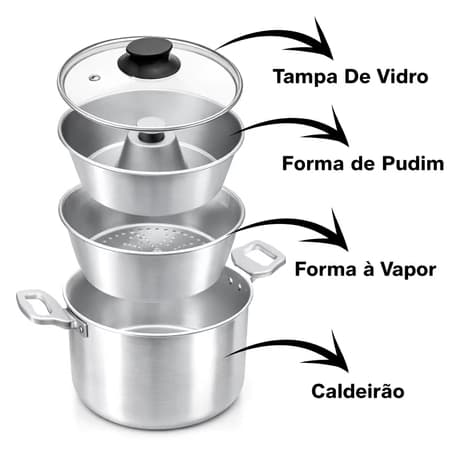 Tampa De Vidro

Forma de Pudim

Forma à Vapor

Caldeirão