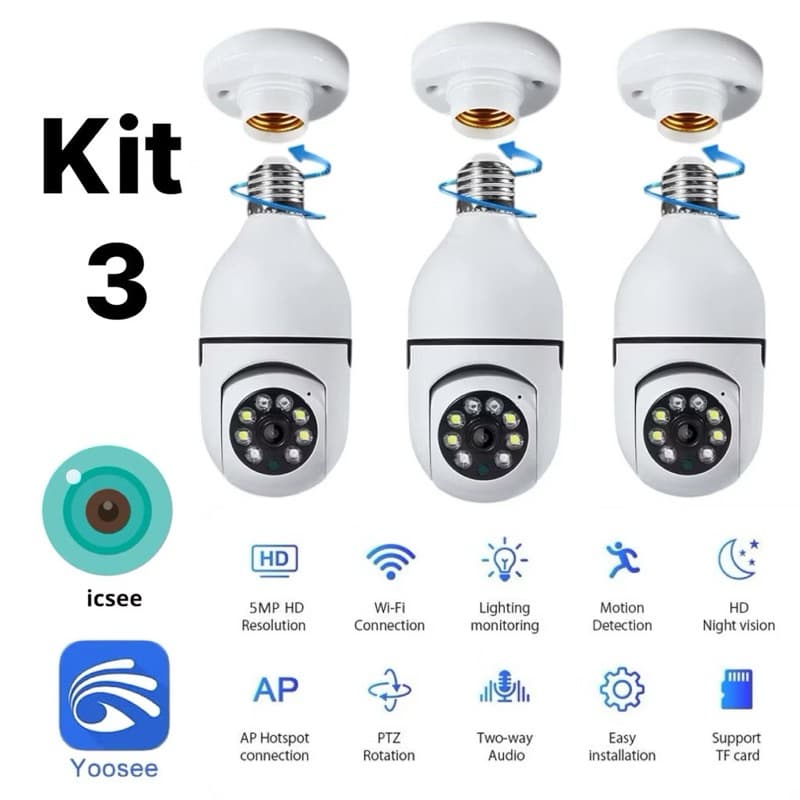 Kit
3

icsee

Yoosee

HD
5MP HD
Resolution

Wi-Fi
Connection

Lighting
monitoring

Motion
Detection

HD
Night vision

AP
AP Hotspot
connection

PTZ
Rotation

Two-way
Audio

Easy
installation

Support
TF card