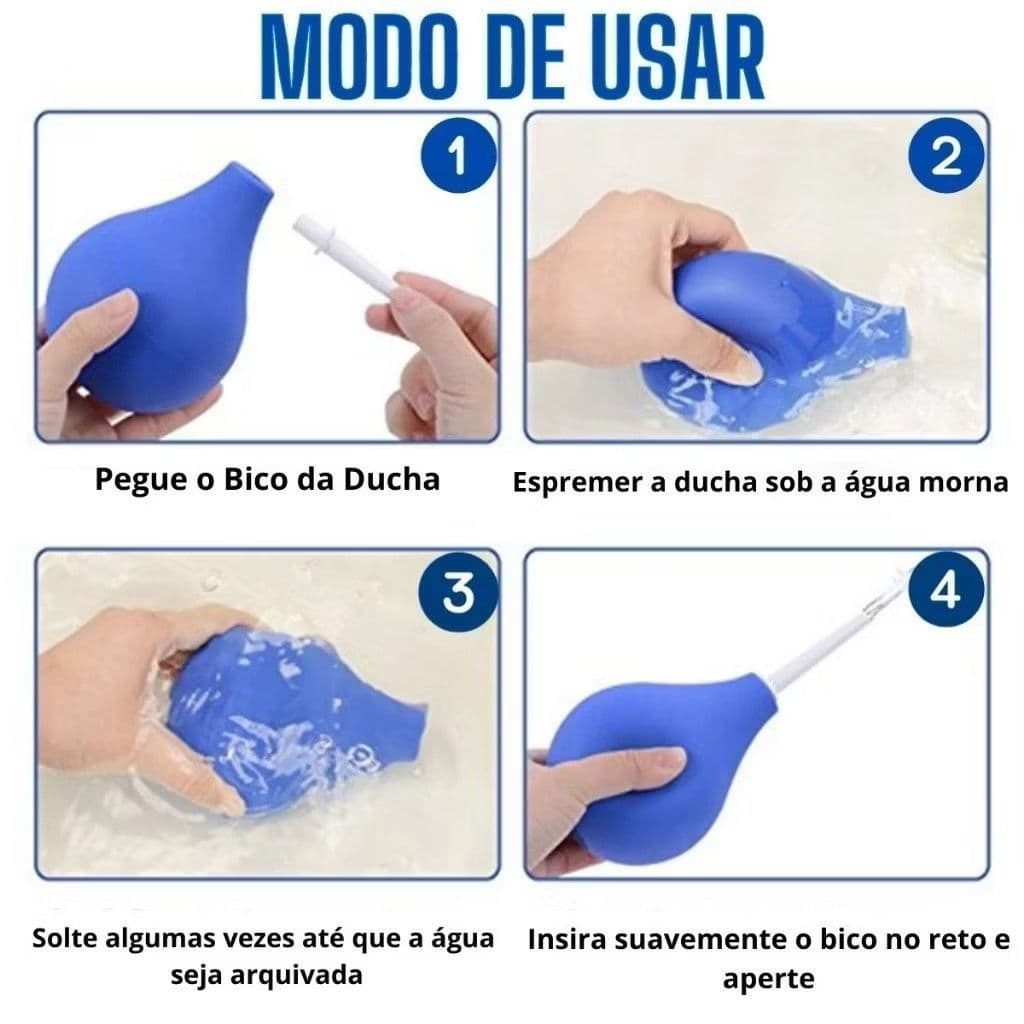 MODO DE USAR

1

Pegue o Bico da Ducha

2

Espremer a ducha sob a água morna

3

Solte algumas vezes até que a água seja arquivada

4

Insira suavemente o bico no reto e aperte