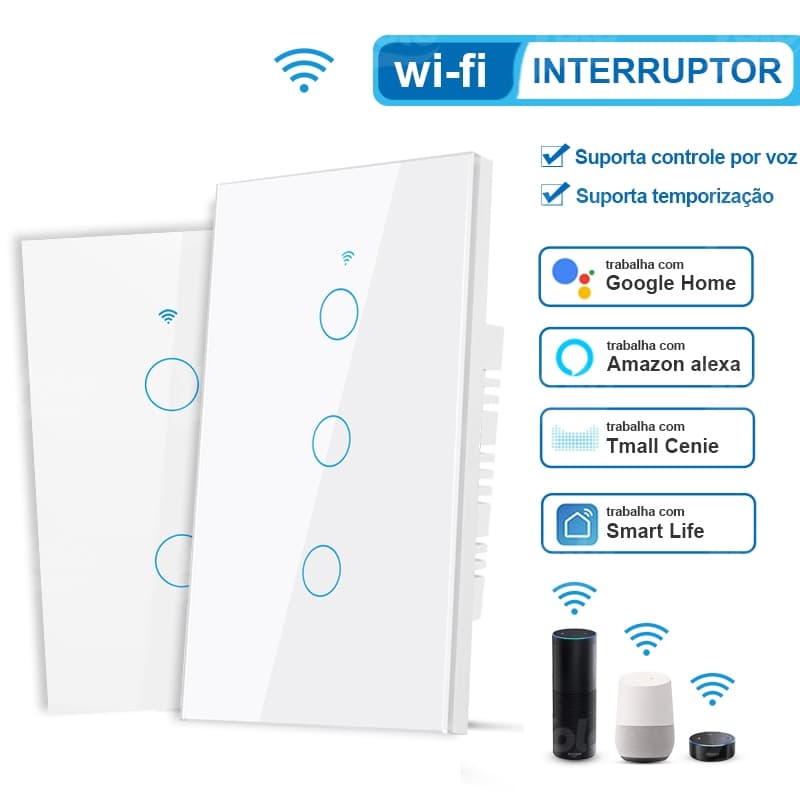 wi-fi INTERRUPTOR

Suporta controle por voz

Suporta temporização

trabalha com
Google Home

trabalha com
Amazon alexa

trabalha com
Tmall Cenie

trabalha com
Smart Life