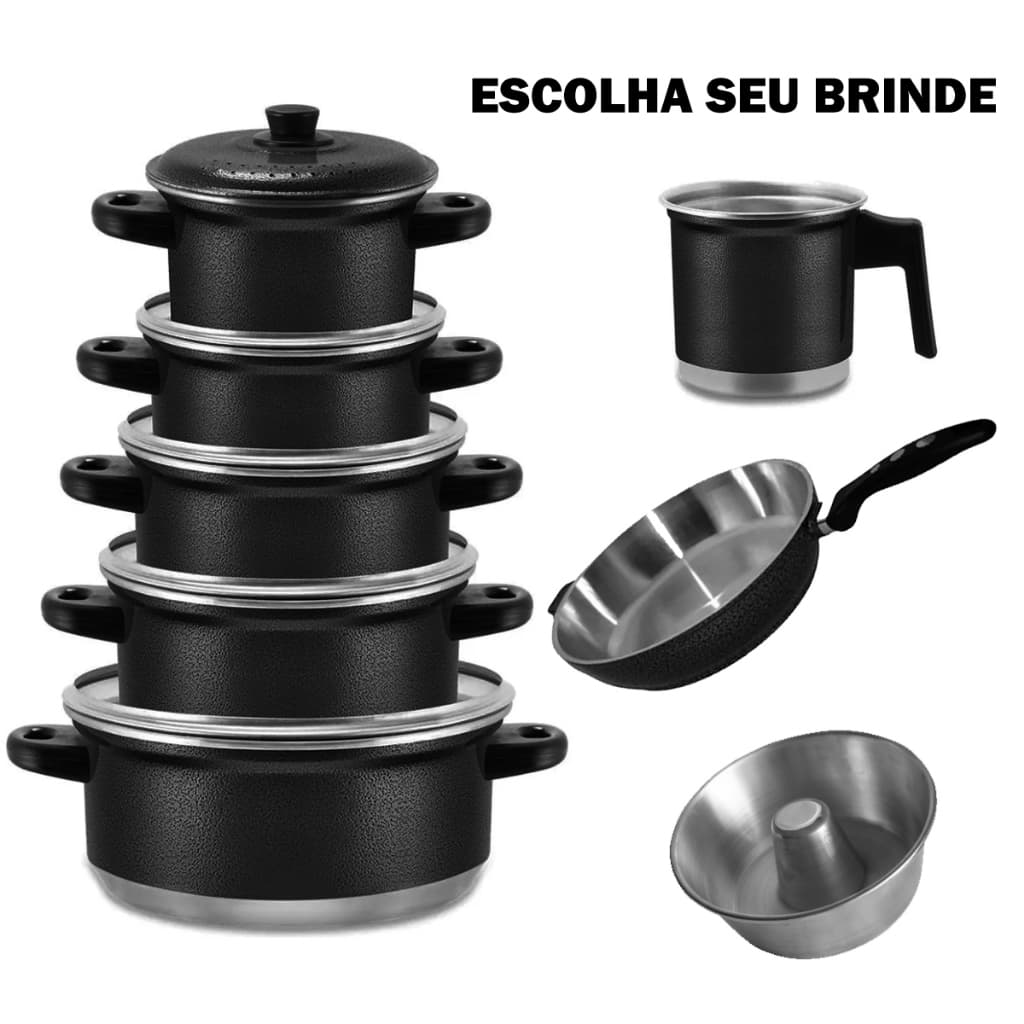 ESCOLHA SEU BRINDE