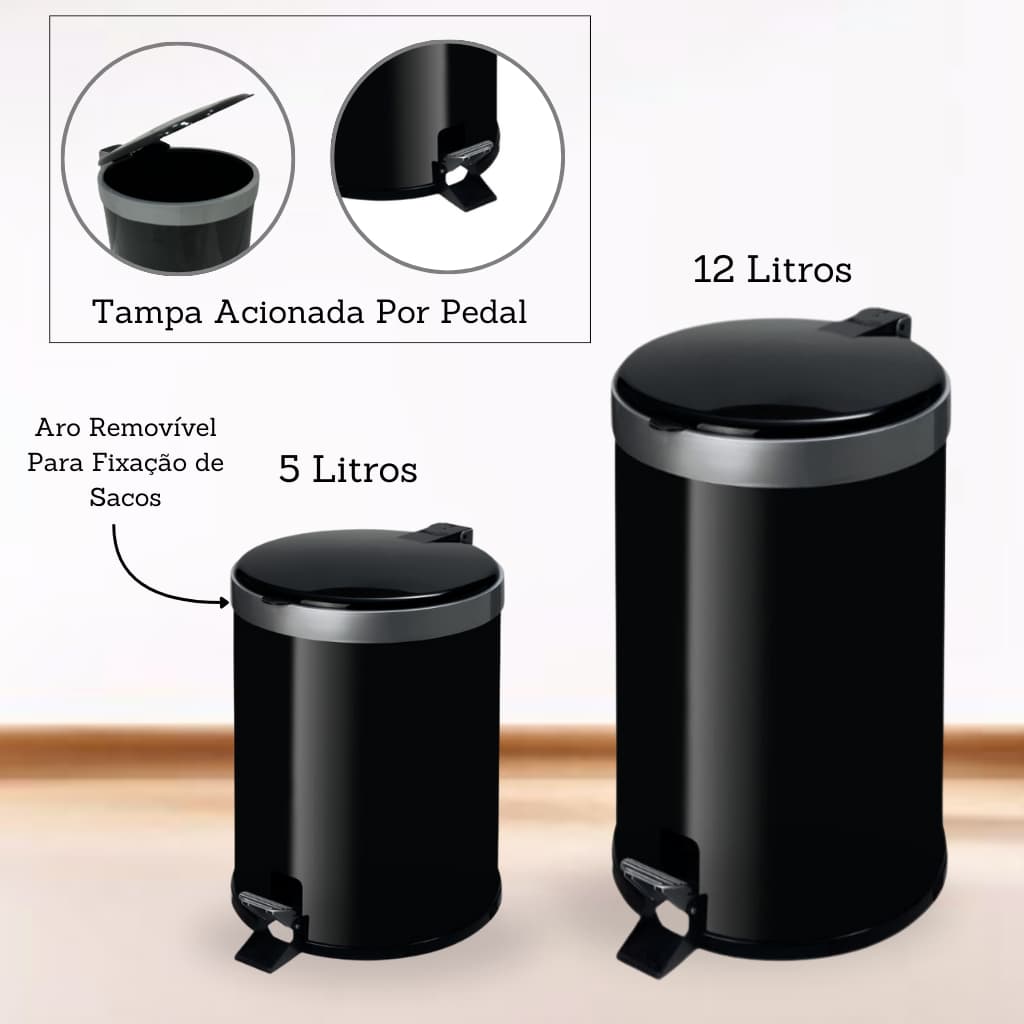 Tampa Acionada Por Pedal

12 Litros

Aro Removível Para Fixação de Sacos

5 Litros