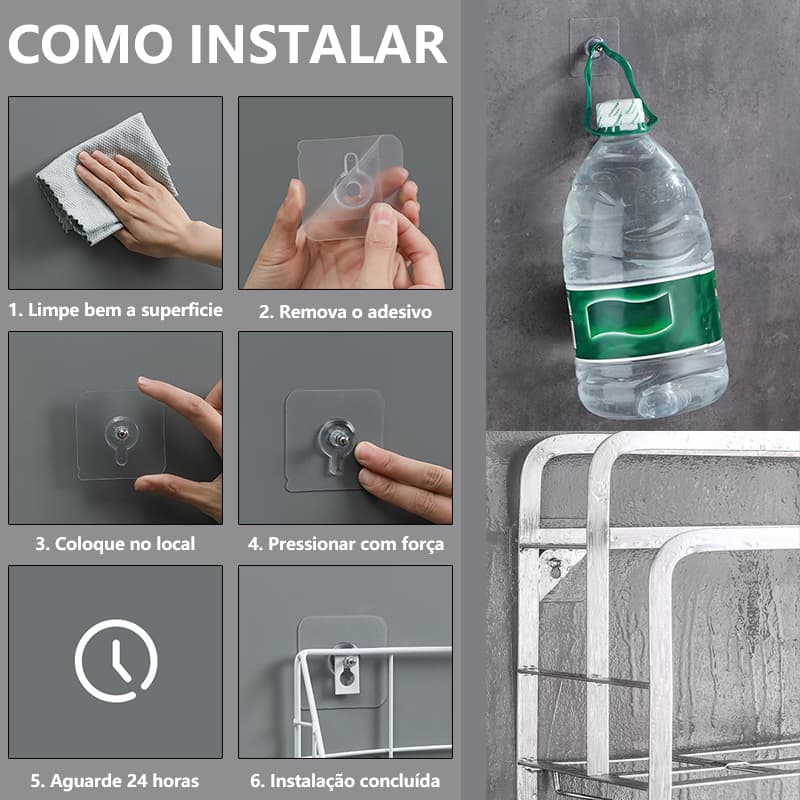 COMO INSTALAR

1. Limpe bem a superficie

2. Remova o adesivo

3. Coloque no local

4. Pressionar com força

5. Aguarde 24 horas

6. Instalação concluída